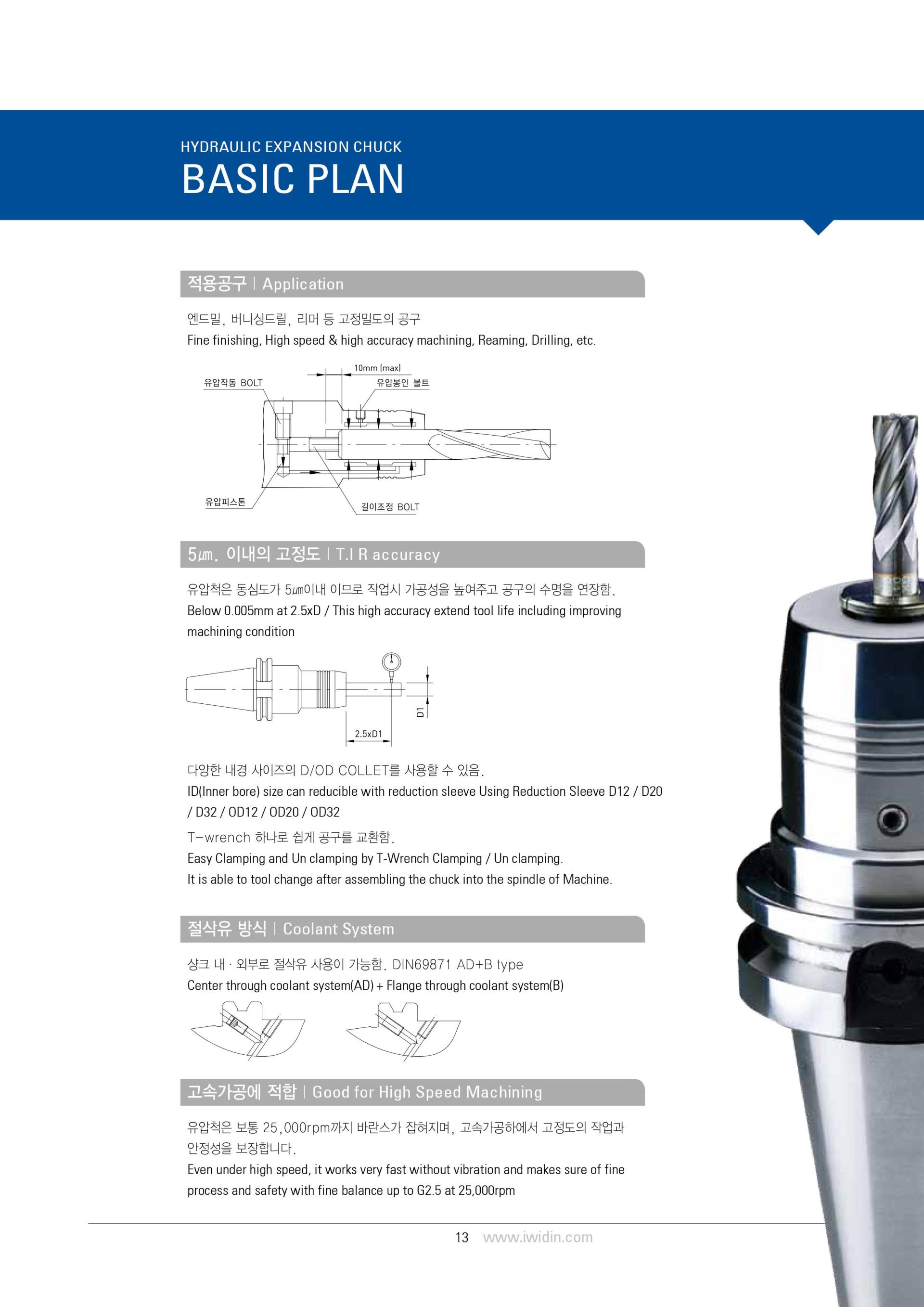 HYDRAULIC EXPANSION CHUCK
BASIC PLAN

적용공구 | Application

엔드밀, 버니싱드릴, 리머 등 고정밀도의 공구
Fine finishing, High speed & high accuracy machining, Reaming, Drilling, etc.

10mm (max)
유압작동 BOLT
유압봉인 볼트
유압피스톤
길이조정 BOLT

5㎛. 이내의 고정도 | T.I R accuracy

유압척은 동심도가 5㎛이내 이므로 작업시 가공성을 높여주고 공구의 수명을 연장함.
Below 0.005mm at 2.5xD / This high accuracy extend tool life including improving machining condition

D1
2.5xD1

다양한 내경 사이즈의 D/OD COLLET를 사용할 수 있음.
ID(Inner bore) size can reducible with reduction sleeve Using Reduction Sleeve D12 / D20 / D32 / OD12 / OD20 / OD32
T-wrench 하나로 쉽게 공구를 교환함.
Easy Clamping and Un clamping by T-Wrench Clamping / Un clamping.
It is able to tool change after assembling the chuck into the spindle of Machine.

절삭유 방식 | Coolant System

샹크 내 · 외부로 절삭유 사용이 가능함. DIN69871 AD+B type
Center through coolant system(AD) + Flange through coolant system(B)

고속가공에 적합 | Good for High Speed Machining

유압척은 보통 25,000rpm까지 바란스가 잡혀지며, 고속가공하에서 고정도의 작업과 안정성을 보장합니다.
Even under high speed, it works very fast without vibration and makes sure of fine process and safety with fine balance up to G2.5 at 25,000rpm

13 www.iwidin.com